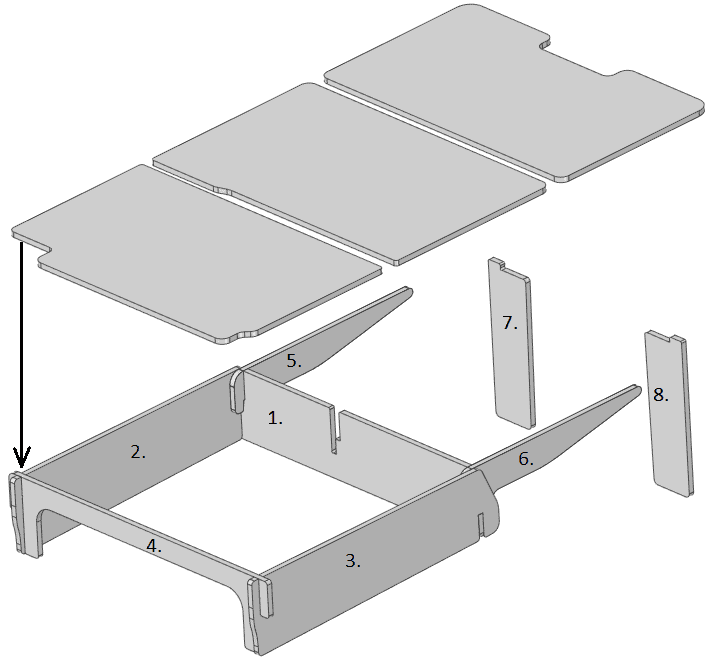 7.
5.
8.
1.
2.
6.
4.
3.